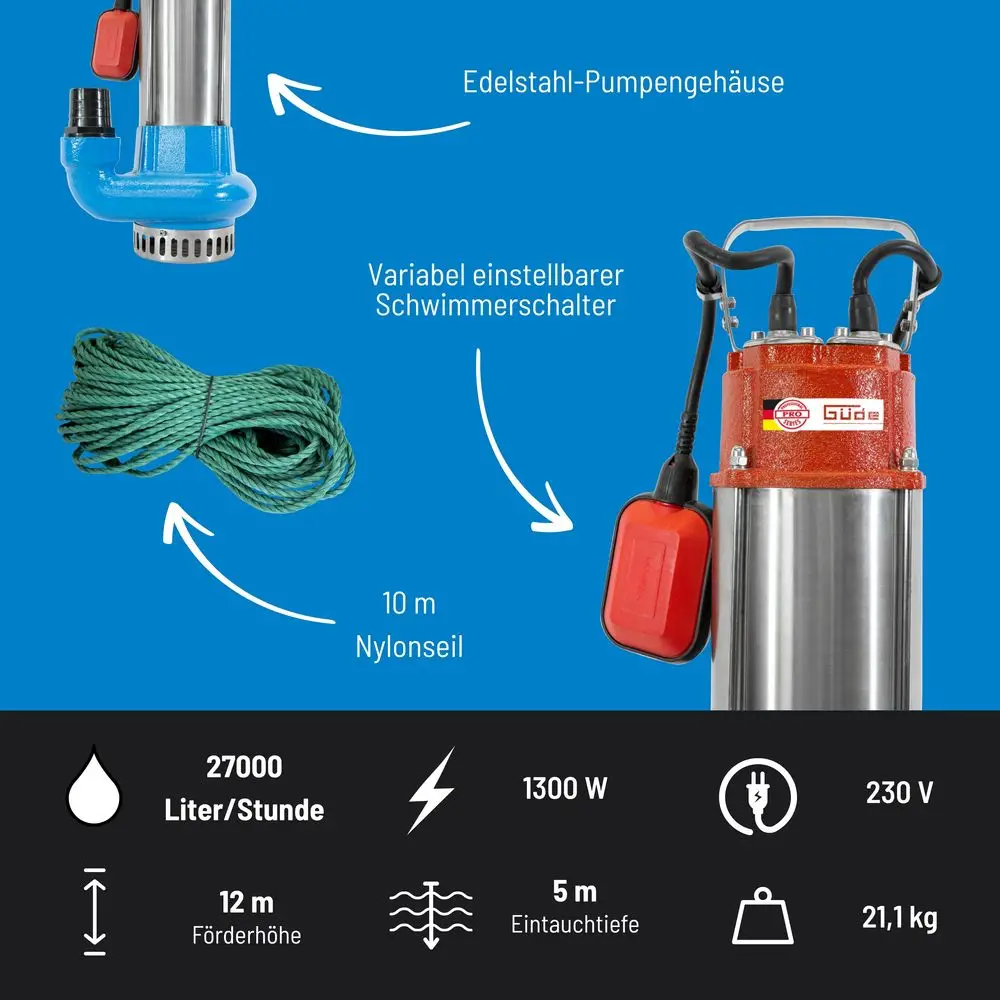 Edelstahl-Pumpengehäuse

Variabel einstellbarer Schwimmerschalter

PRO

GÜDE

10 m

Nylonseil

27000 Liter/Stunde

1300 W

230 V

12 m Förderhöhe

5 m Eintauchtiefe

21,1 kg