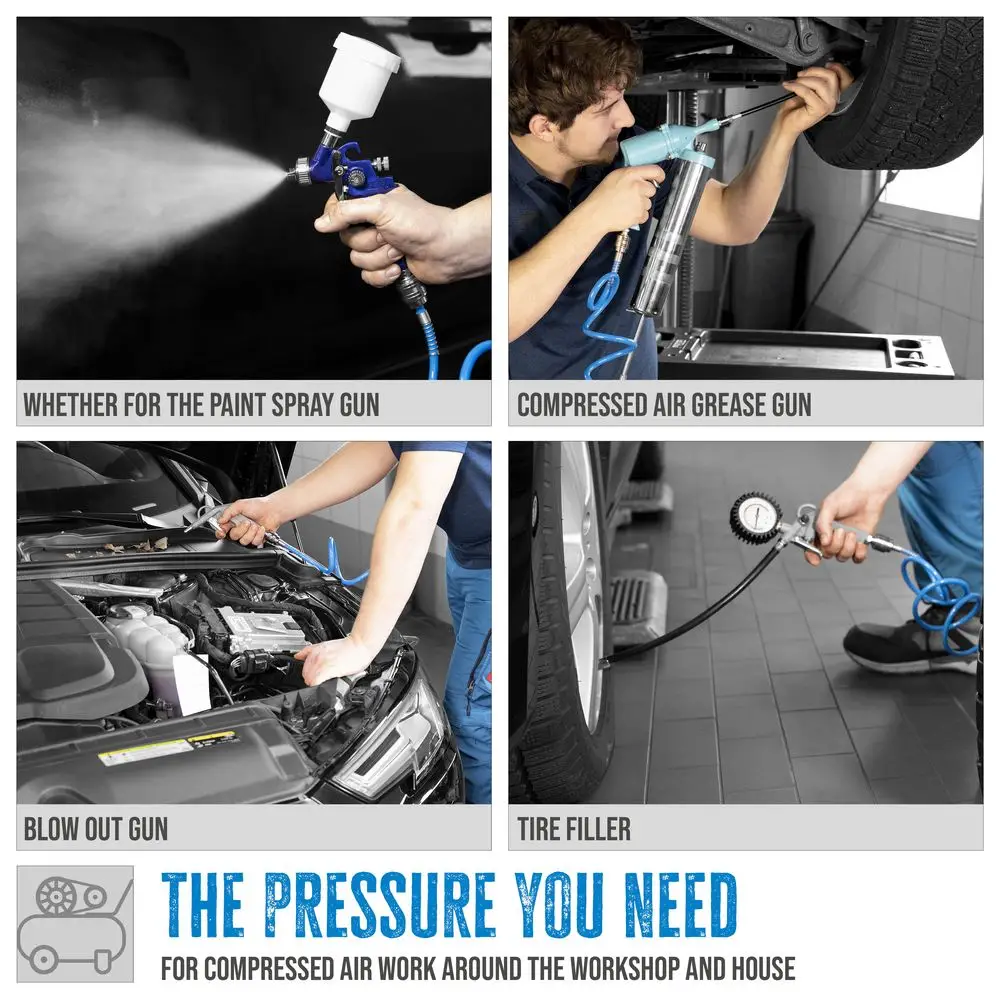 WHETHER FOR THE PAINT SPRAY GUN

COMPRESSED AIR GREASE GUN

BLOW OUT GUN

TIRE FILLER

THE PRESSURE YOU NEED

FOR COMPRESSED AIR WORK AROUND THE WORKSHOP AND HOUSE